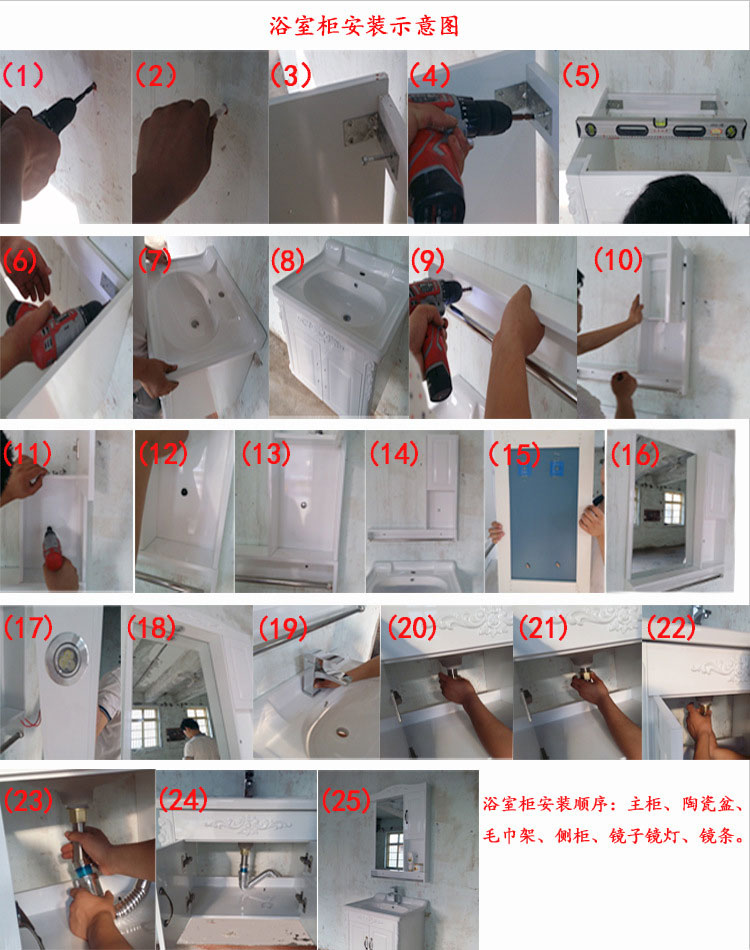 浴室柜安装示意图

(1) (2) (3) (4) (5)

(6) (7) (8) (9) (10)

(11) (12) (13) (14) (15) (16)

(17) (18) (19) (20) (21) (22)

(23) (24) (25)

浴室柜安装顺序：主柜、陶瓷盆、毛巾架、侧柜、镜子镜灯、镜条。